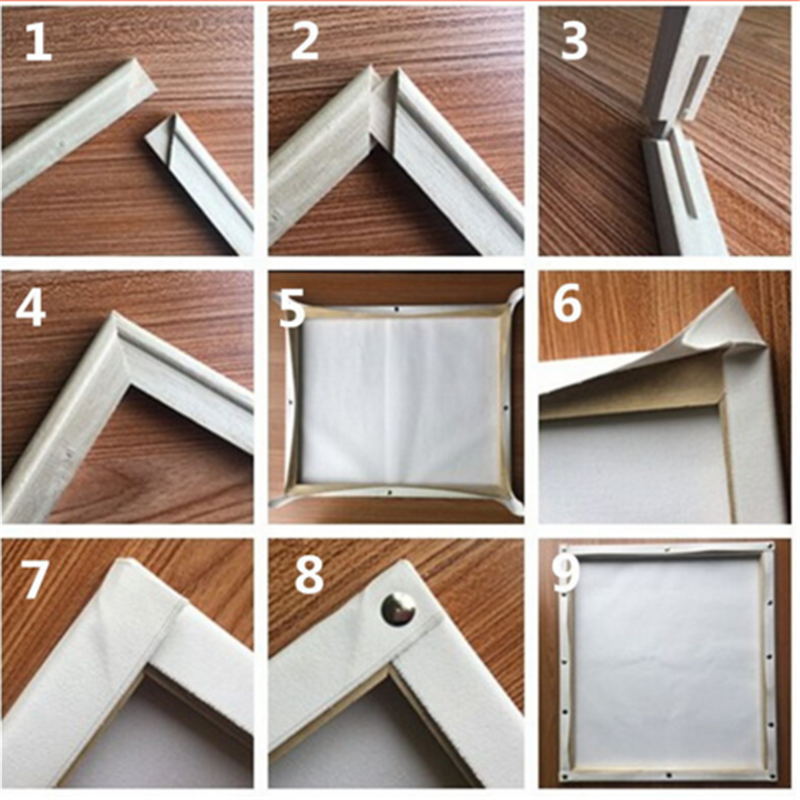 1
2
3
4
5
6
7
8
9